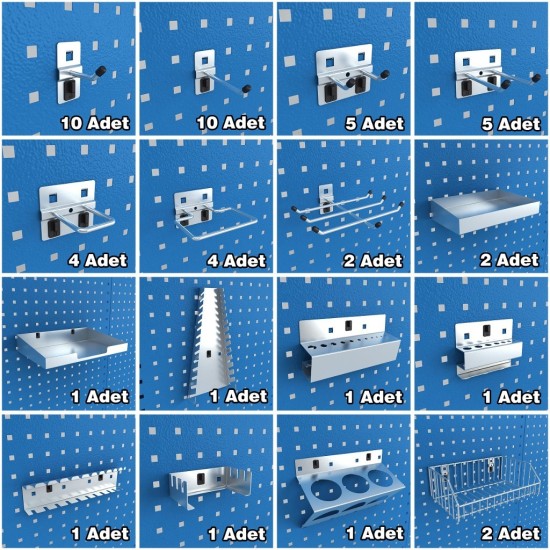 10 Adet

10 Adet

5 Adet

5 Adet

4 Adet

4 Adet

2 Adet

2 Adet

1 Adet

1 Adet

1 Adet

1 Adet

1 Adet

1 Adet

1 Adet

2 Adet